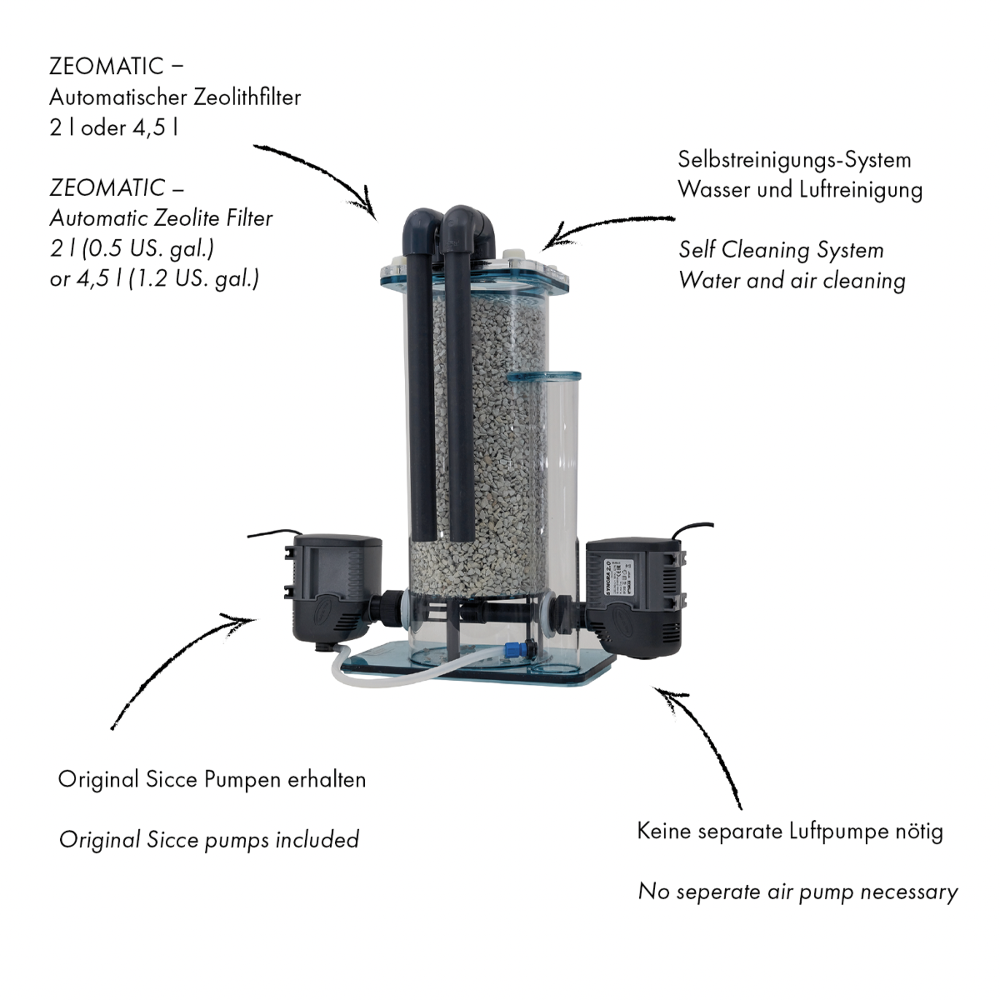 ZEOMATIC –
Automatischer Zeolithfilter
2 l oder 4,5 l

ZEOMATIC –
Automatic Zeolite Filter
2 l (0.5 US. gal.)
or 4,5 l (1.2 US. gal.)

Selbstreinigungs-System
Wasser und Luftreinigung

Self Cleaning System
Water and air cleaning

SYNCRA 2.0

Original Sicce Pumpen erhalten

Original Sicce pumps included

Keine separate Luftpumpe nötig

No seperate air pump necessary